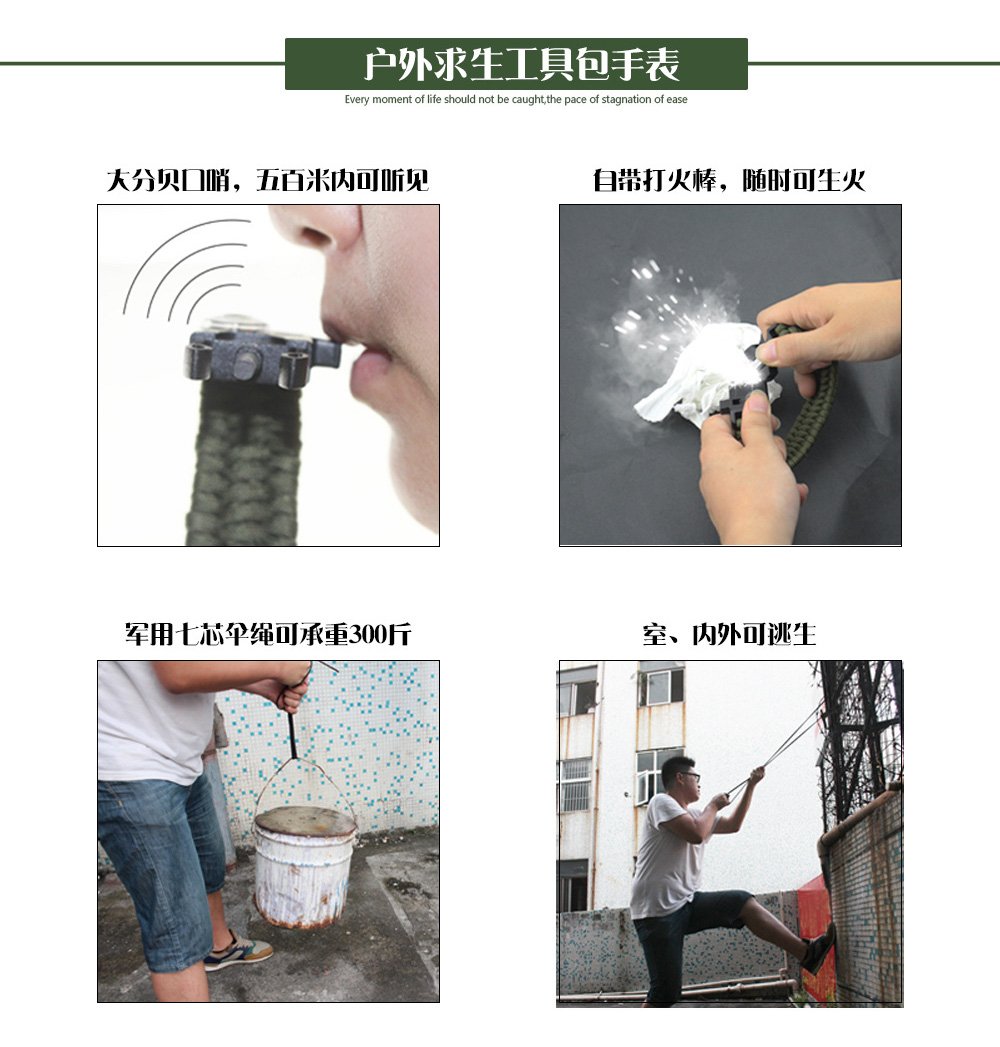 户外求生工具包手表
Every moment of life should not be caught,the pace of stagnation of ease

大分贝口哨，五百米内可听见

自带打火棒，随时可生火

军用七芯伞绳可承重300斤

室、内外可逃生