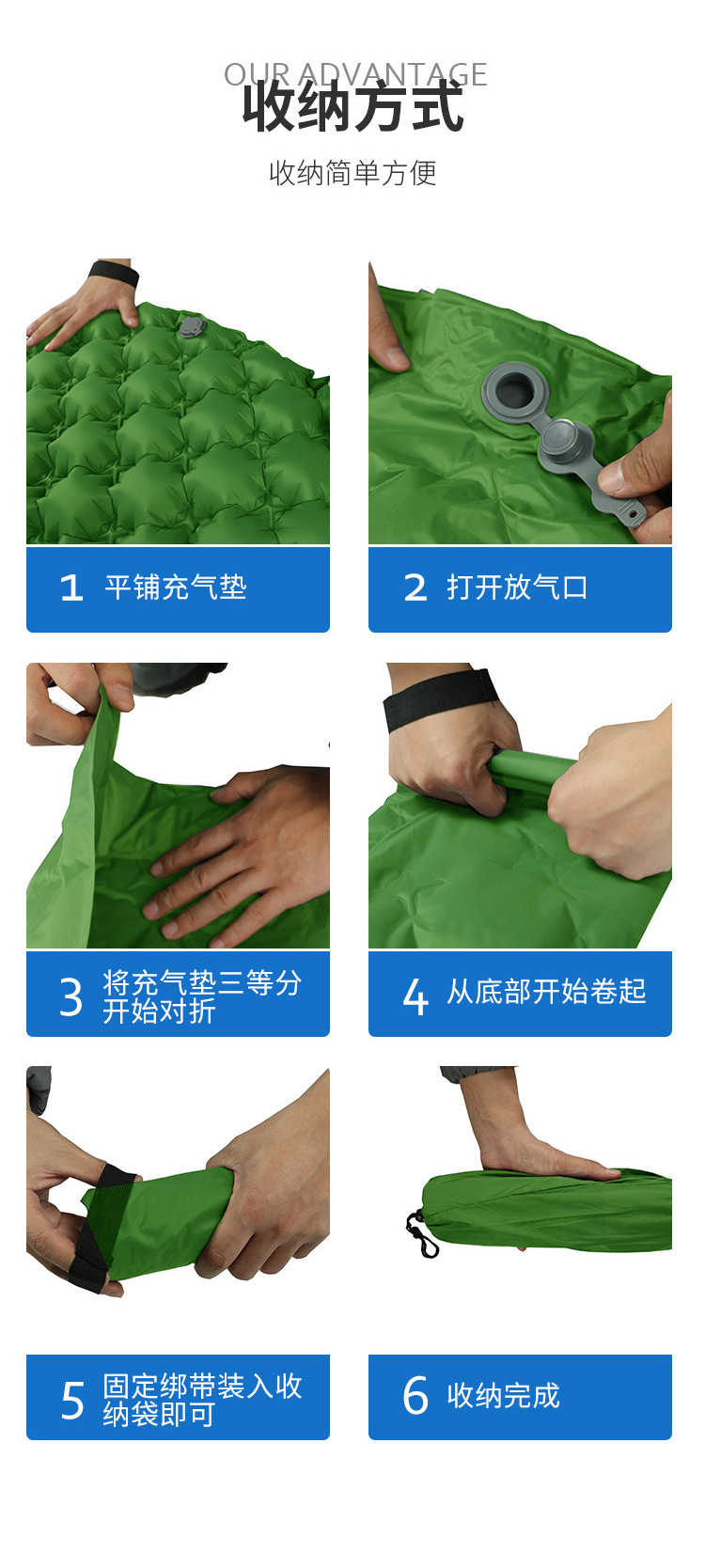 OUR ADVANTAGE
收纳方式
收纳简单方便

1 平铺充气垫

2 打开放气口

3 将充气垫三等分开始对折

4 从底部开始卷起

5 固定绑带装入收纳袋即可

6 收纳完成