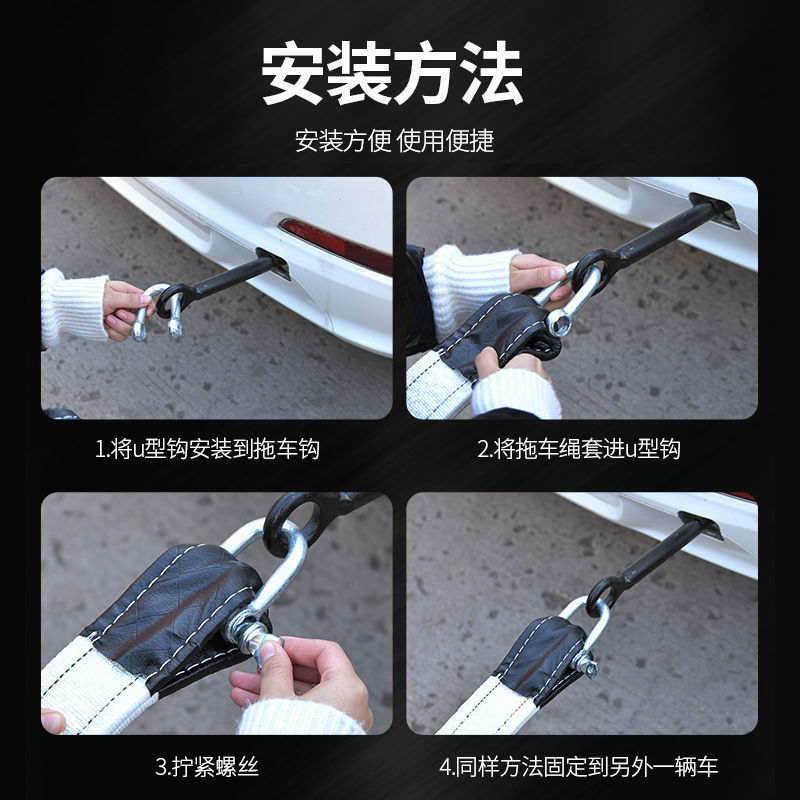 安装方法

安装方便 使用便捷

1.将u型钩安装到拖车钩

2.将拖车绳套进u型钩

3.拧紧螺丝

4.同样方法固定到另外一辆车