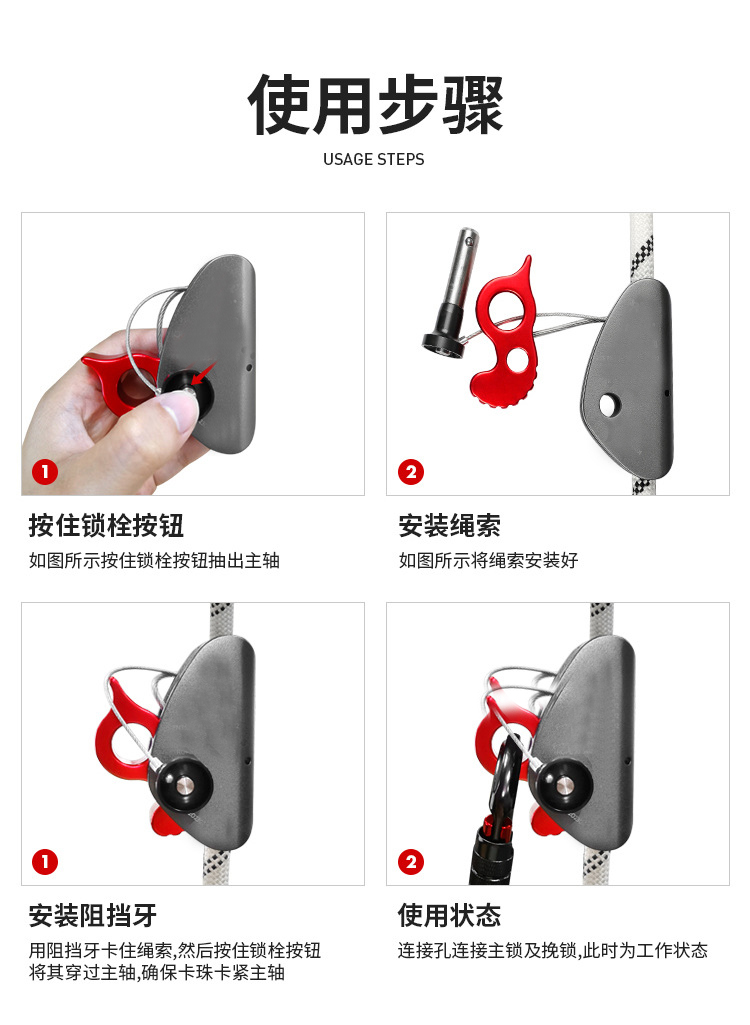 使用步骤

USAGE STEPS

1

按住锁栓按钮

如图所示按住锁栓按钮抽出主轴

2

安装绳索

如图所示将绳索安装好

1

安装阻挡牙

用阻挡牙卡住绳索,然后按住锁栓按钮将其穿过主轴,确保卡珠卡紧主轴

2

使用状态

连接孔连接主锁及挽锁,此时为工作状态