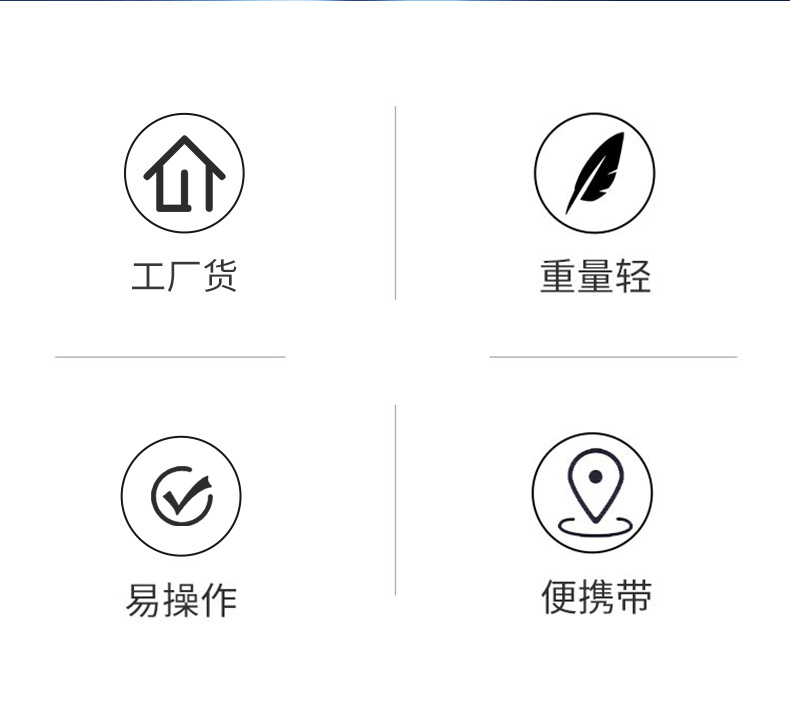 工厂货

重量轻

易操作

便携带