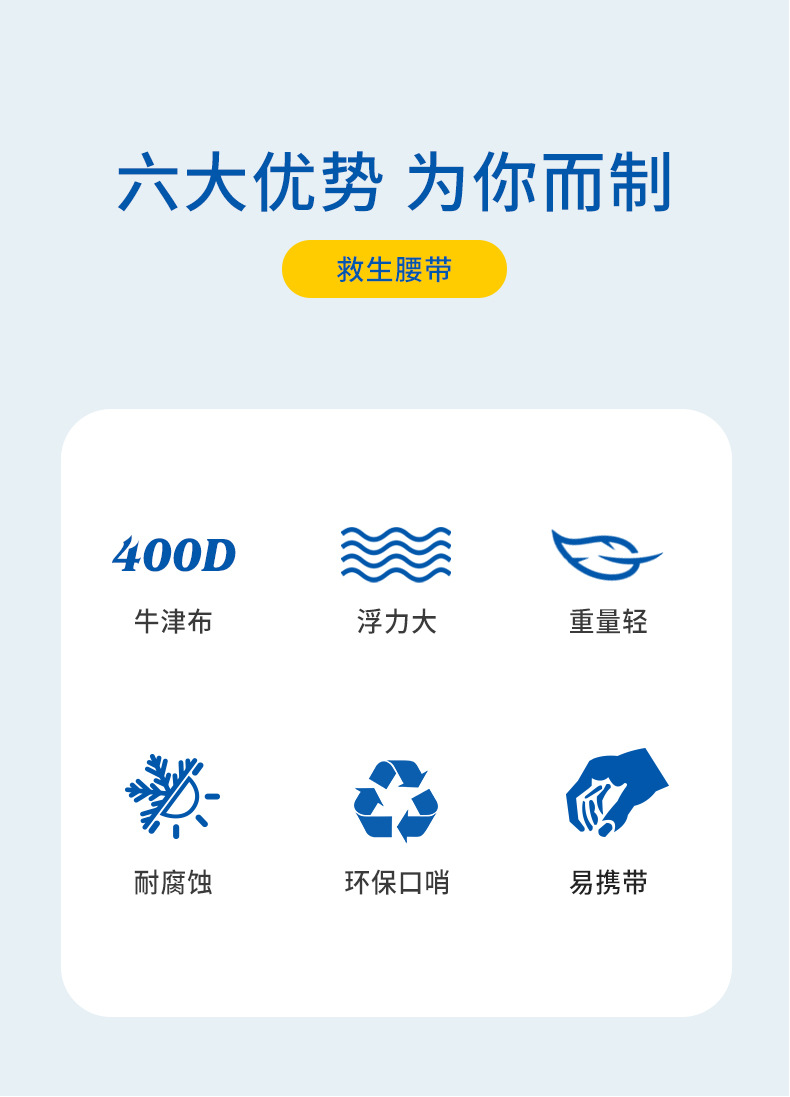 六大优势 为你而制

救生腰带

400D
牛津布

浮力大

重量轻

耐腐蚀

环保口哨

易携带