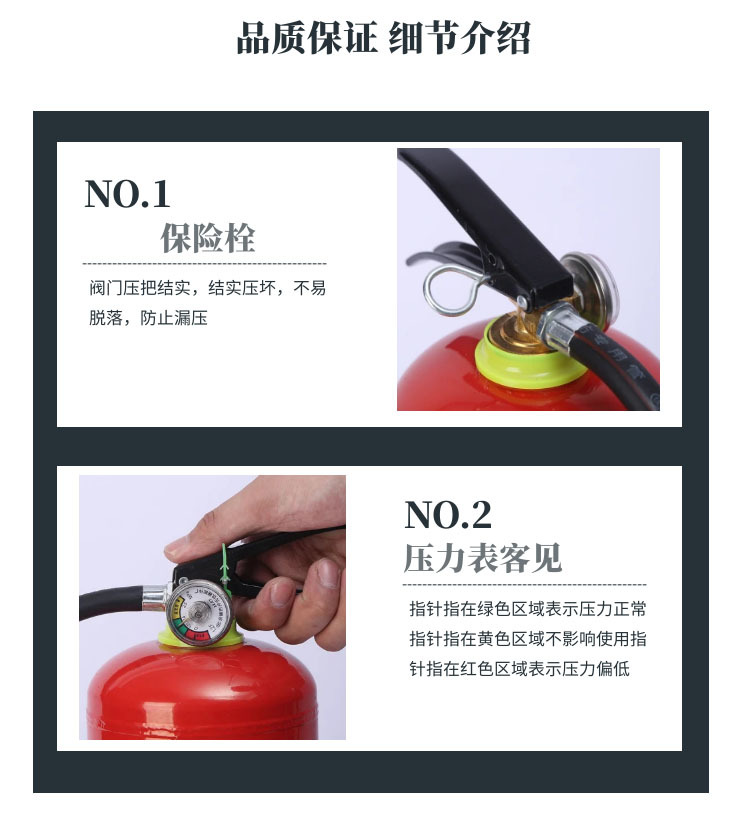 品质保证 细节介绍

NO.1
保险栓

阀门压把结实，结实压坏，不易脱落，防止漏压

NO.2
压力表客见

指针指在绿色区域表示压力正常
指针指在黄色区域不影响使用指针指在红色区域表示压力偏低