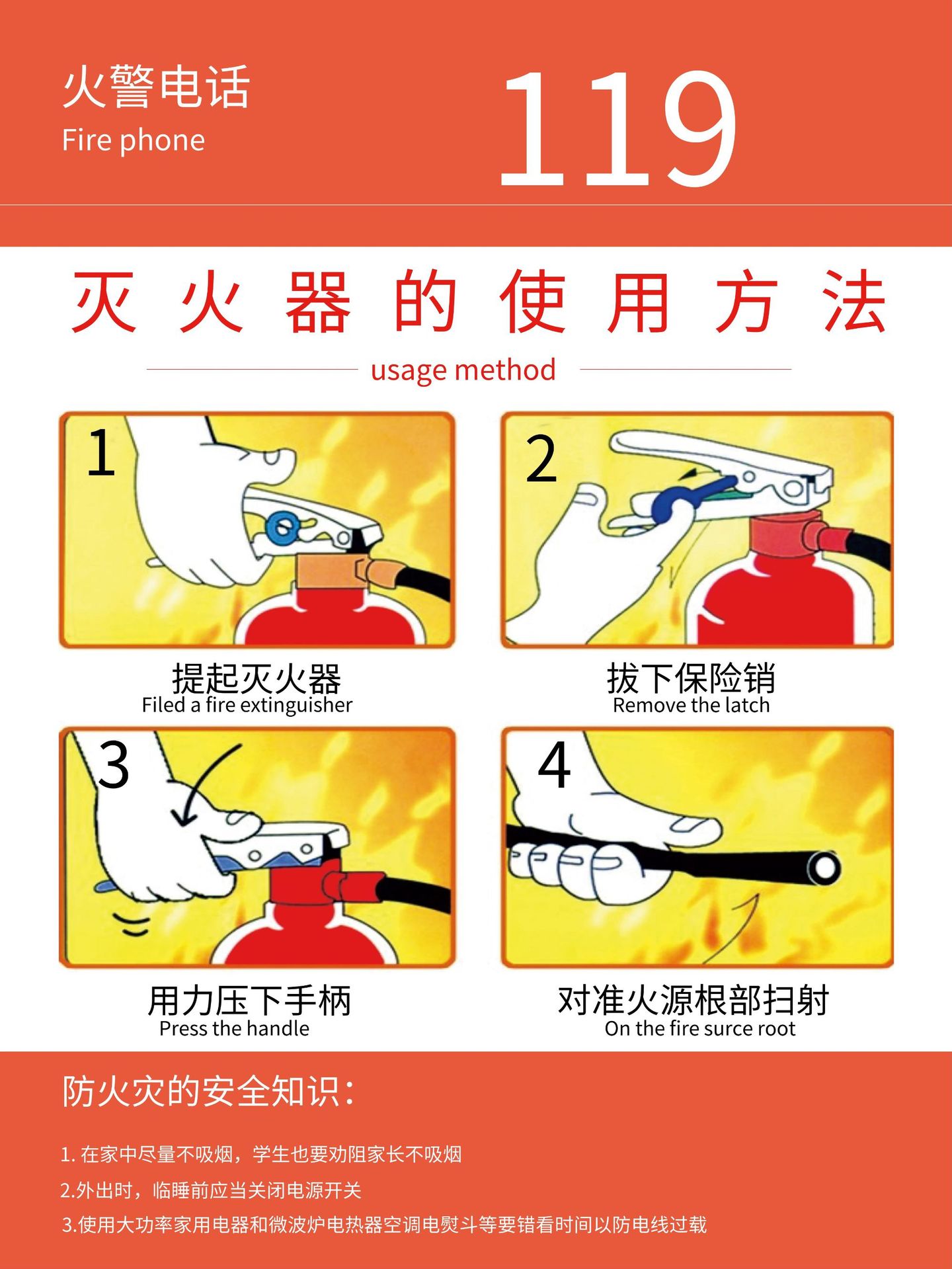 火警电话
Fire phone

119

灭火器的使用方法

usage method

1

提起灭火器
Filed a fire extinguisher

2

拔下保险销
Remove the latch

3

用力压下手柄
Press the handle

4

对准火源根部扫射
On the fire surce root

防火灾的安全知识：

1. 在家中尽量不吸烟，学生也要劝阻家长不吸烟

2.外出时，临睡前应当关闭电源开关

3.使用大功率家用电器和微波炉电热器空调电熨斗等要错看时间以防电线过载