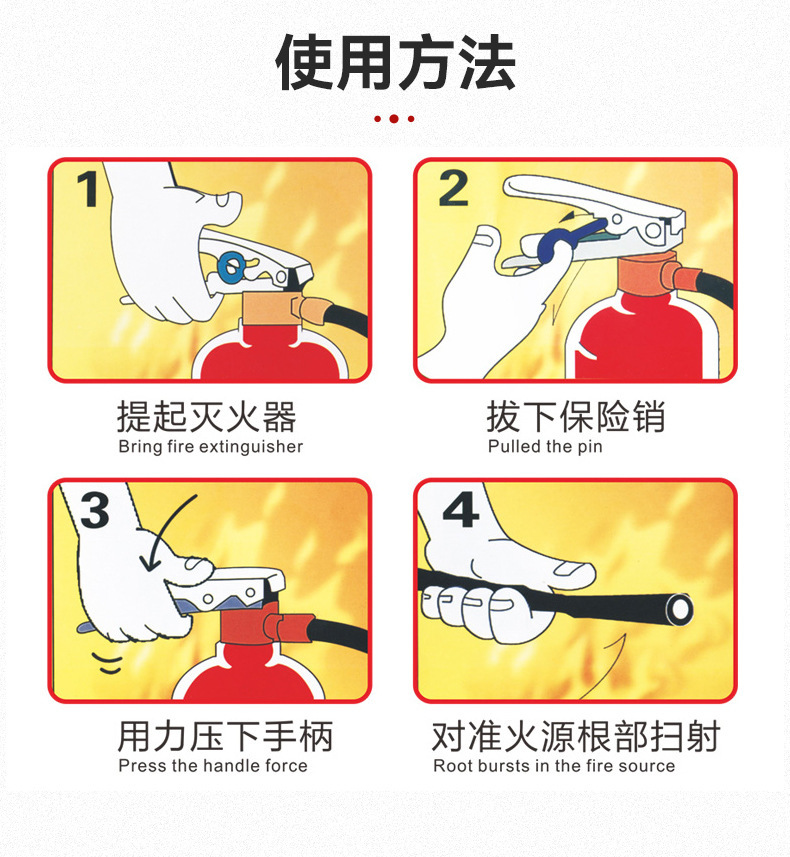 使用方法

1

提起灭火器
Bring fire extinguisher

2

拔下保险销
Pulled the pin

3

用力压下手柄
Press the handle force

4

对准火源根部扫射
Root bursts in the fire source