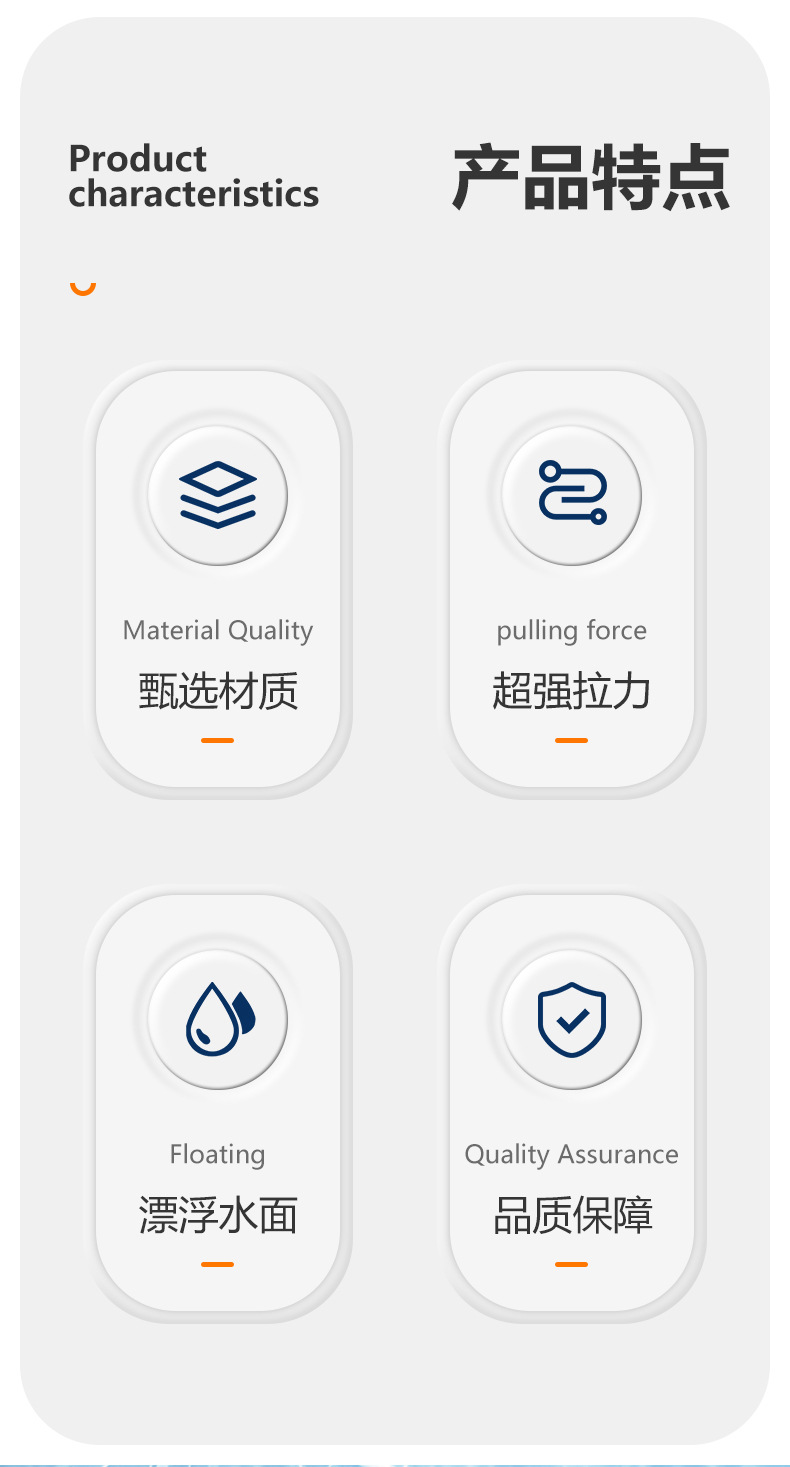 Product characteristics

产品特点

Material Quality
甄选材质

pulling force
超强拉力

Floating
漂浮水面

Quality Assurance
品质保障