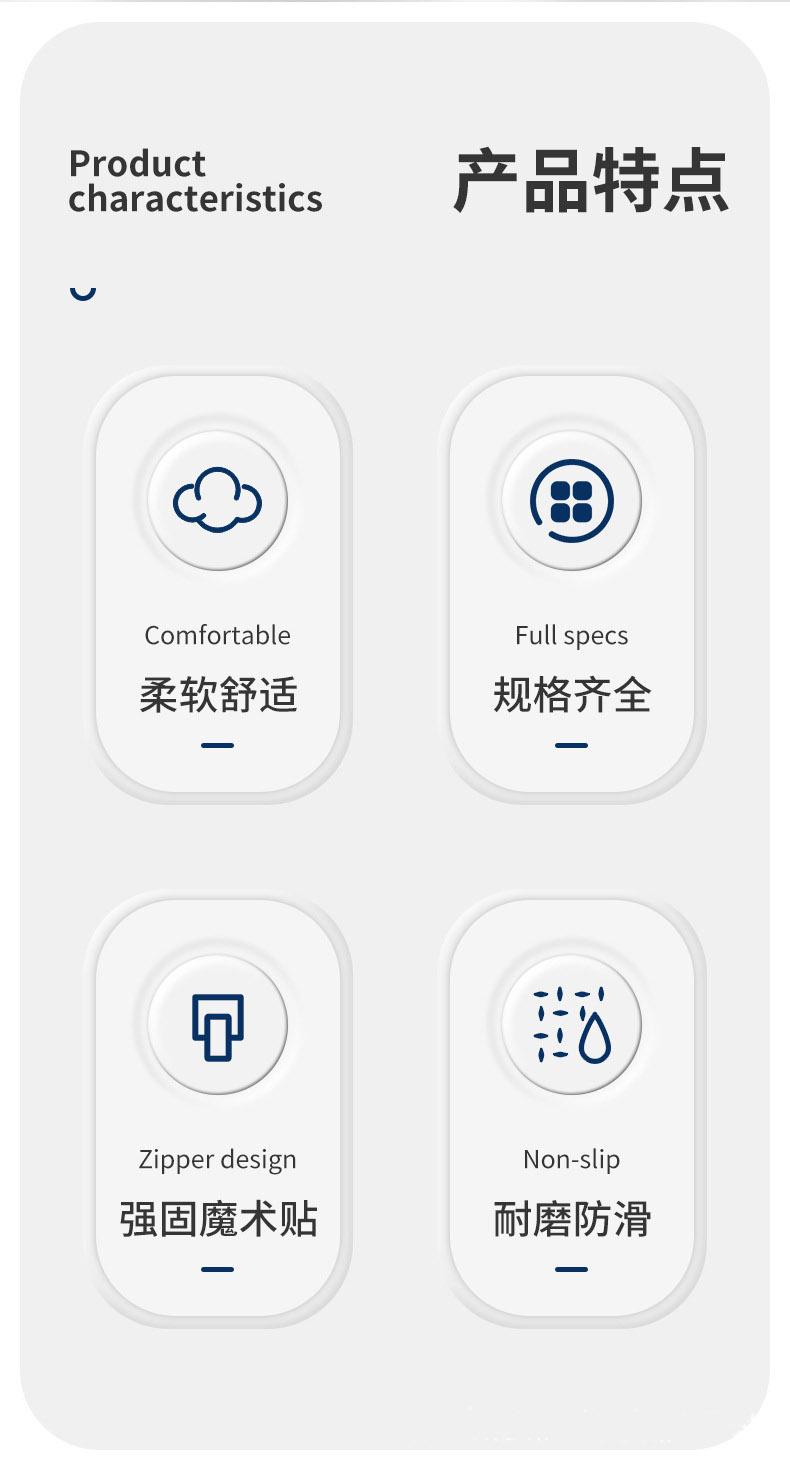 Product characteristics

产品特点

Comfortable
柔软舒适

Full specs
规格齐全

Zipper design
强固魔术贴

Non-slip
耐磨防滑