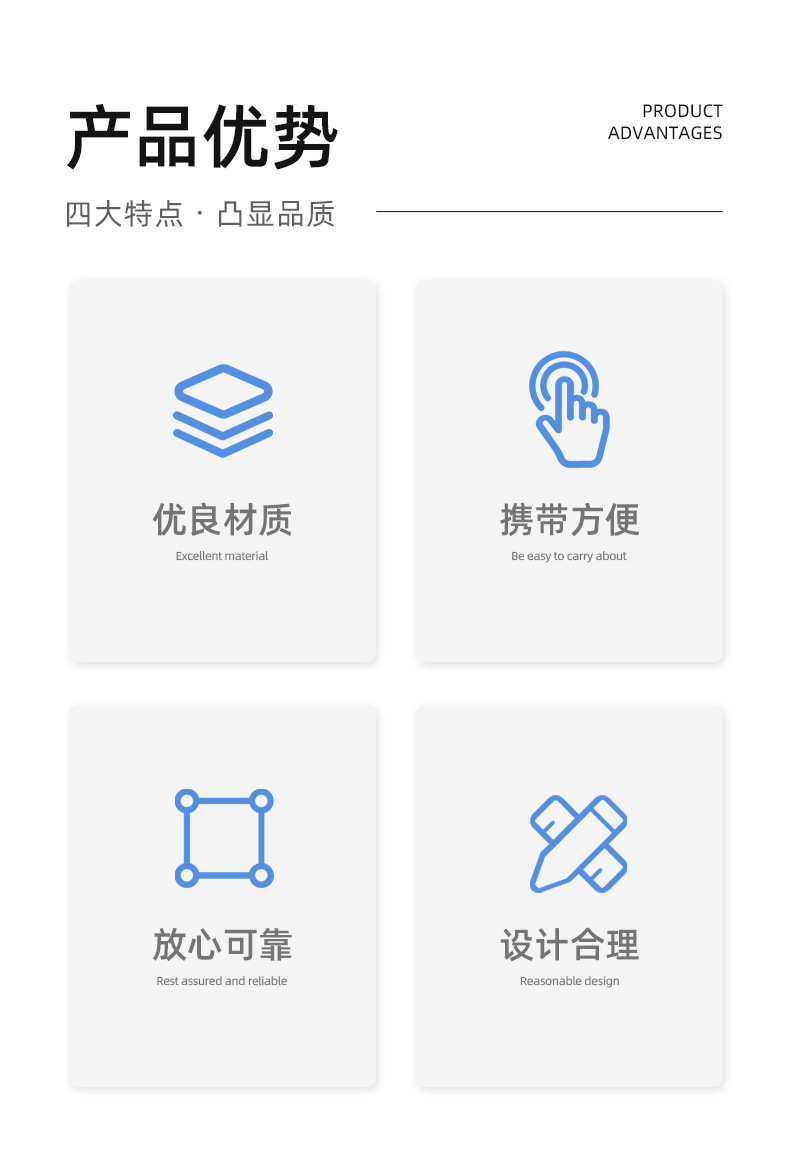 产品优势

PRODUCT
ADVANTAGES

四大特点 · 凸显品质

优良材质
Excellent material

携带方便
Be easy to carry about

放心可靠
Rest assured and reliable

设计合理
Reasonable design