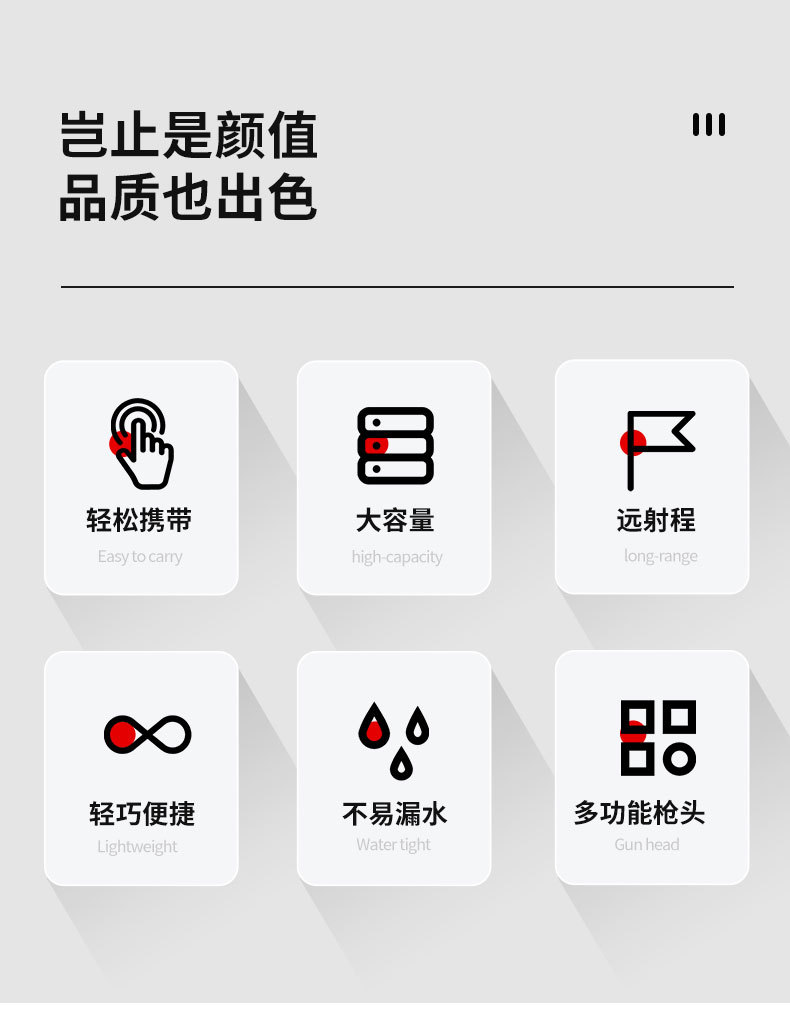 岂止是颜值
品质也出色

轻松携带
Easy to carry

大容量
high-capacity

远射程
long-range

轻巧便捷
Lightweight

不易漏水
Water tight

多功能枪头
Gun head