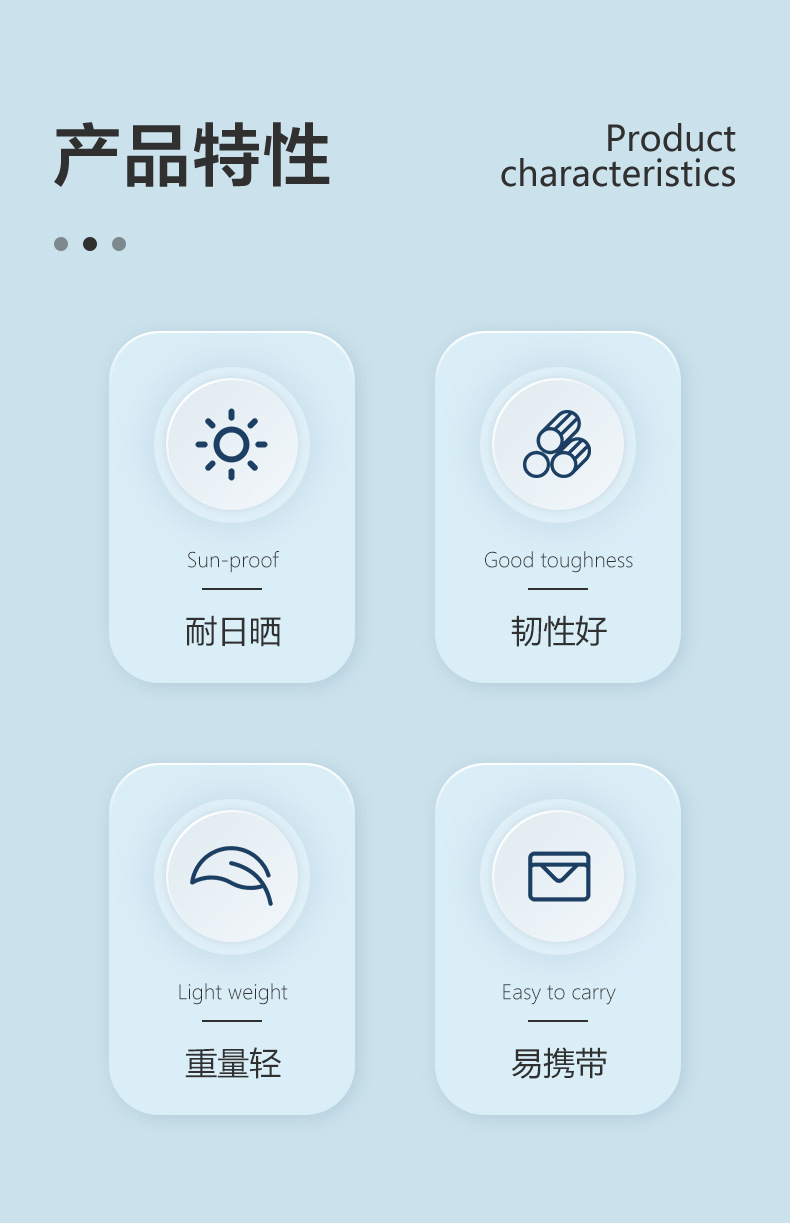 产品特性

Product
characteristics

Sun-proof

耐日晒

Good toughness

韧性好

Light weight

重量轻

Easy to carry

易携带