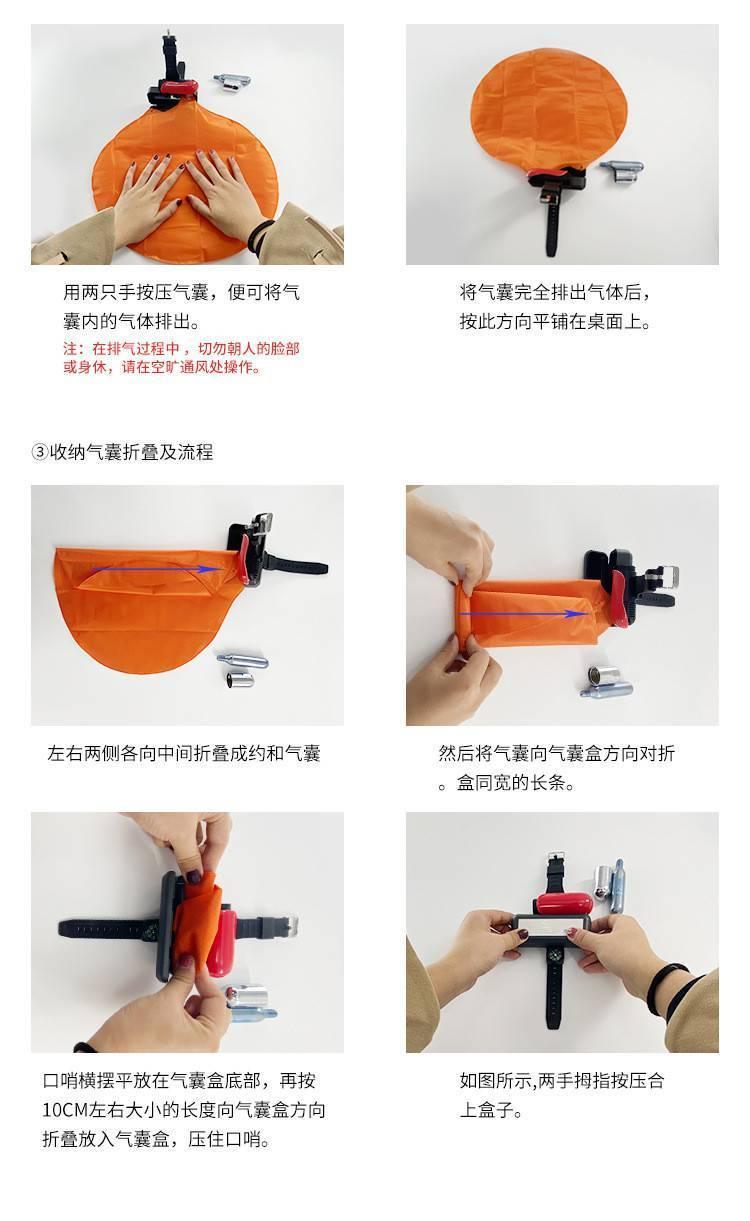 用两只手按压气囊，便可将气囊内的气体排出。

注：在排气过程中，切勿朝人的脸部或身休，请在空旷通风处操作。

将气囊完全排出气体后，按此方向平铺在桌面上。

③收纳气囊折叠及流程

左右两侧各向中间折叠成约和气囊

然后将气囊向气囊盒方向对折。盒同宽的长条。

口哨横摆平放在气囊盒底部，再按10CM左右大小的长度向气囊盒方向折叠放入气囊盒，压住口哨。

如图所示,两手拇指按压合上盒子。