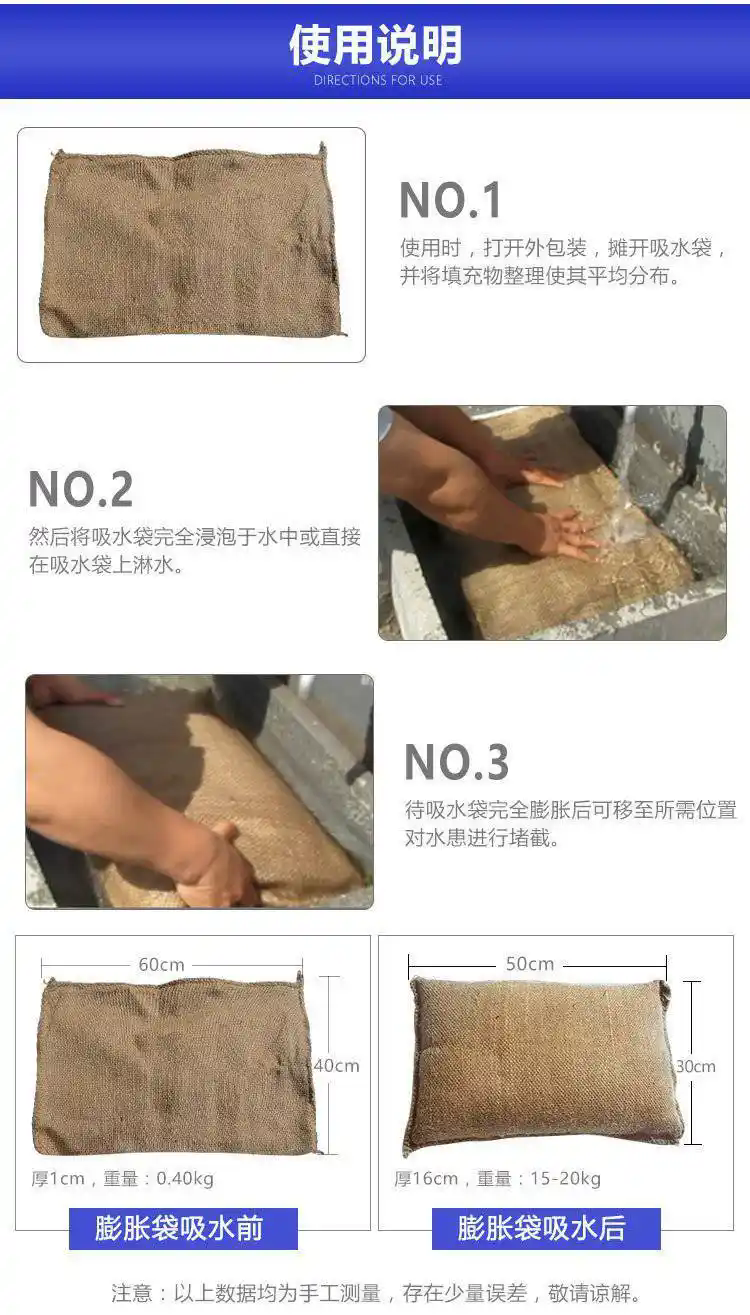 使用说明
DIRECTIONS FOR USE

NO.1
使用时，打开外包装，摊开吸水袋，并将填充物整理使其平均分布。

NO.2
然后将吸水袋完全浸泡于水中或直接在吸水袋上淋水。

NO.3
待吸水袋完全膨胀后可移至所需位置对水患进行堵截。

60cm
40cm
厚1cm，重量：0.40kg
膨胀袋吸水前

50cm
30cm
厚16cm，重量：15-20kg
膨胀袋吸水后

注意：以上数据均为手工测量，存在少量误差，敬请谅解。