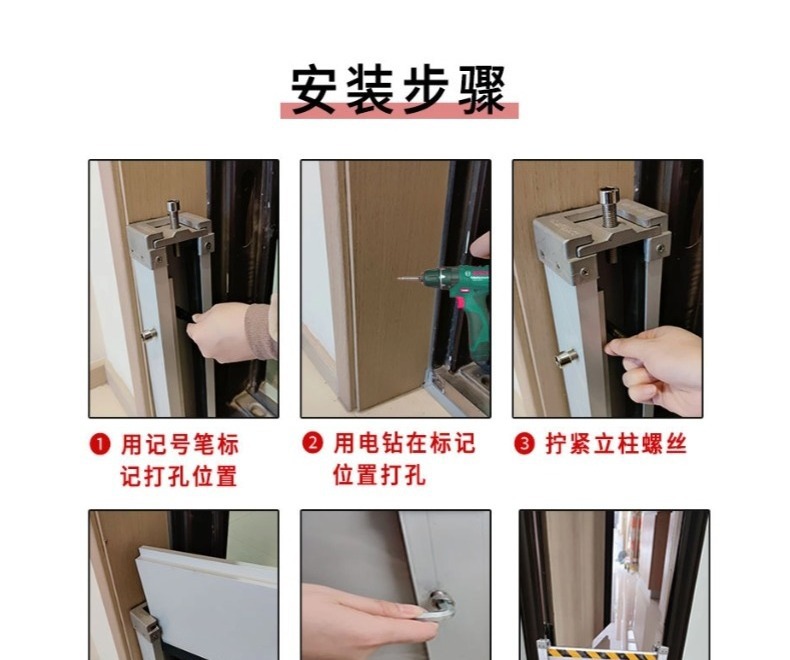 安装步骤

❶ 用记号笔标记打孔位置

❷ 用电钻在标记位置打孔

❸ 拧紧立柱螺丝