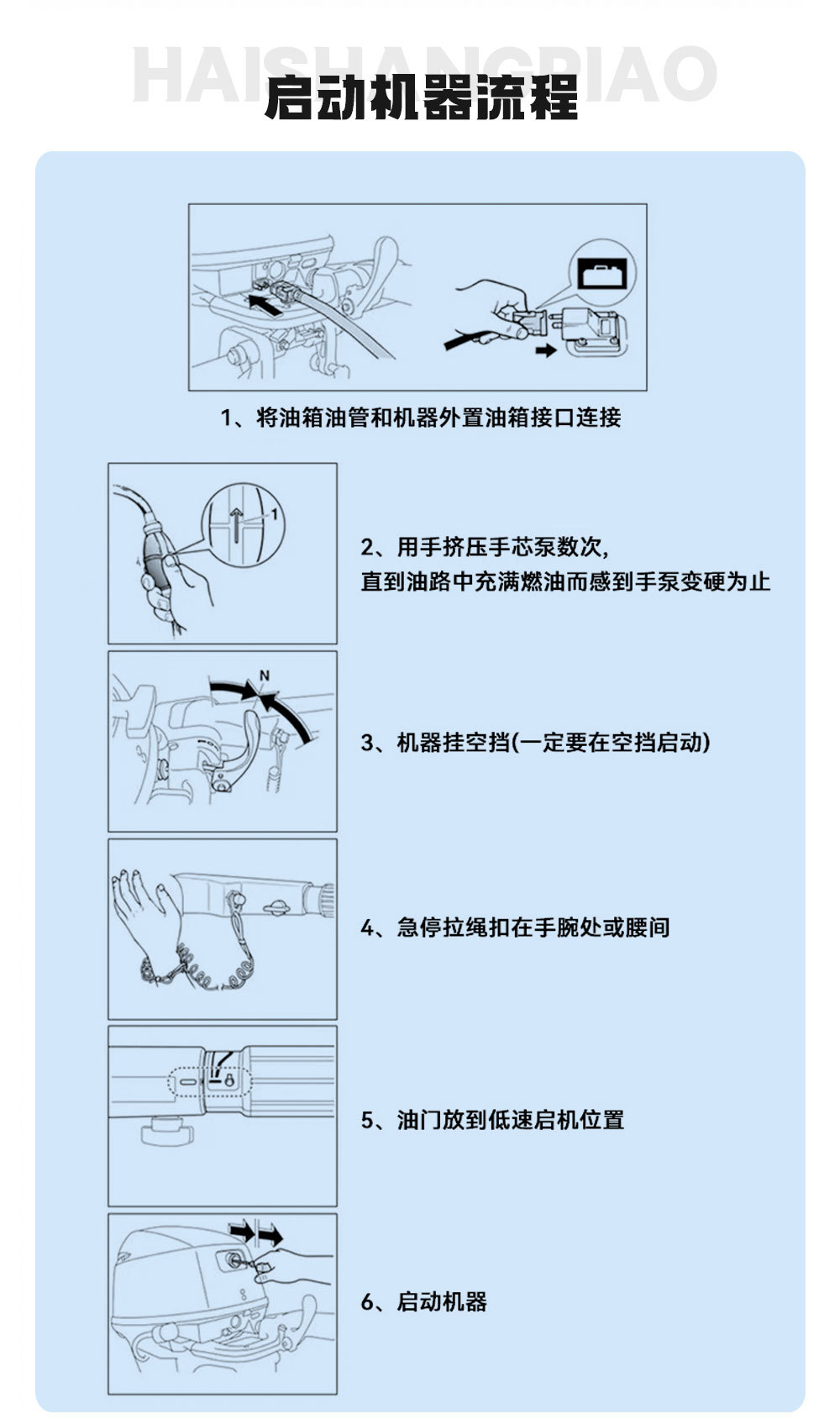 HAISHANGPIAO
启动机器流程

1、将油箱油管和机器外置油箱接口连接

1

2、用手挤压手芯泵数次,
直到油路中充满燃油而感到手泵变硬为止

N

3、机器挂空挡(一定要在空挡启动)

4、急停拉绳扣在手腕处或腰间

5、油门放到低速启机位置

6、启动机器