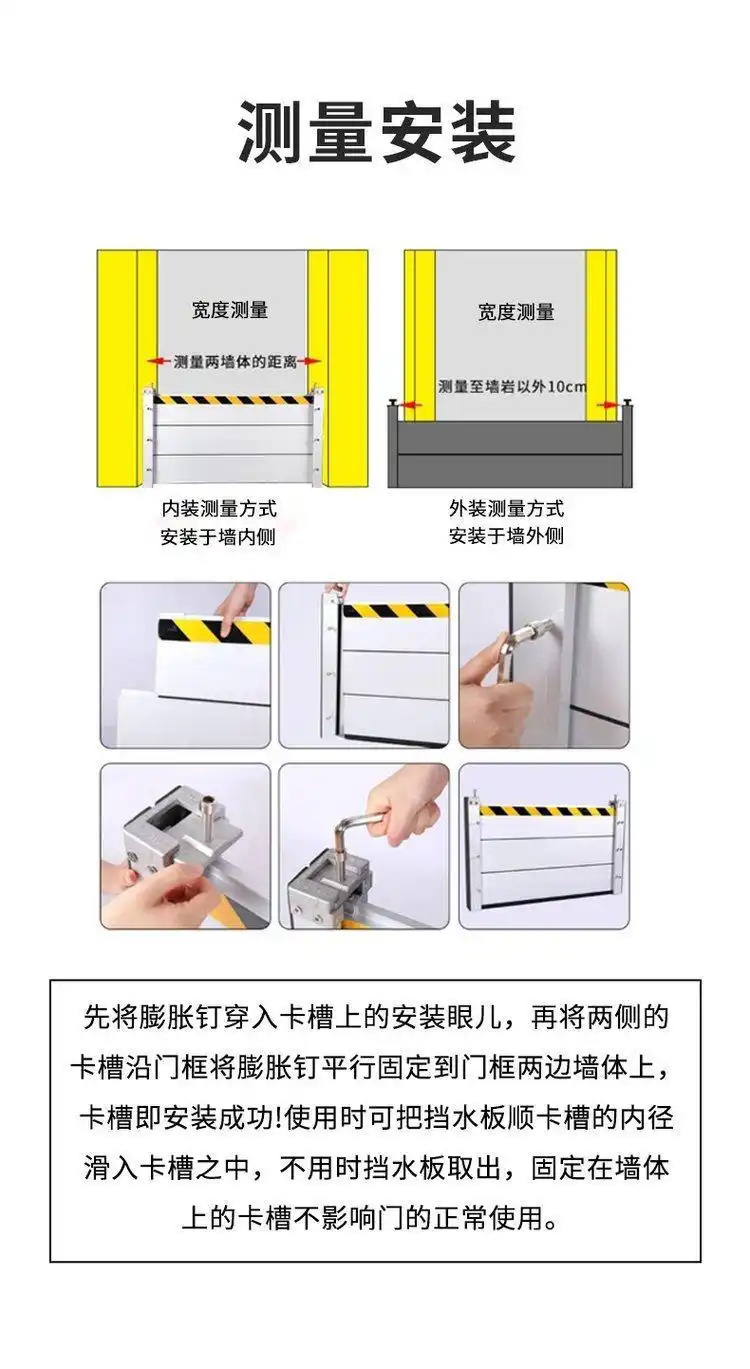 测量安装

宽度测量

测量两墙体的距离

内装测量方式
安装于墙内侧

宽度测量

测量至墙岩以外10cm

外装测量方式
安装于墙外侧

先将膨胀钉穿入卡槽上的安装眼儿，再将两侧的卡槽沿门框将膨胀钉平行固定到门框两边墙体上，卡槽即安装成功!使用时可把挡水板顺卡槽的内径滑入卡槽之中，不用时挡水板取出，固定在墙体上的卡槽不影响门的正常使用。