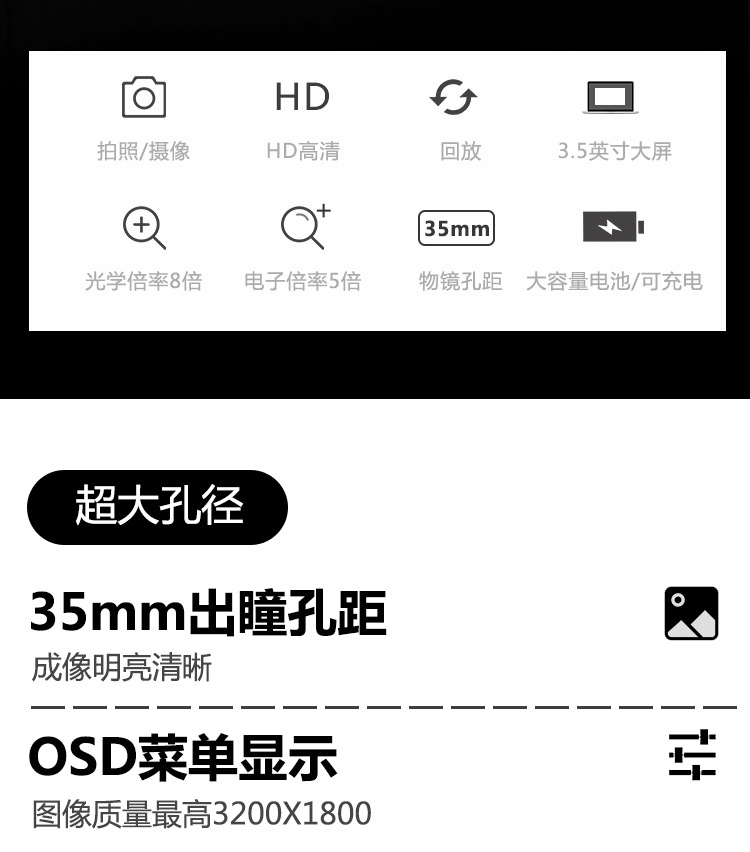 HD

拍照/摄像 HD高清 回放 3.5英寸大屏

35mm

光学倍率8倍 电子倍率5倍 物镜孔距 大容量电池/可充电

超大孔径

35mm出瞳孔距

成像明亮清晰

OSD菜单显示

图像质量最高3200X1800