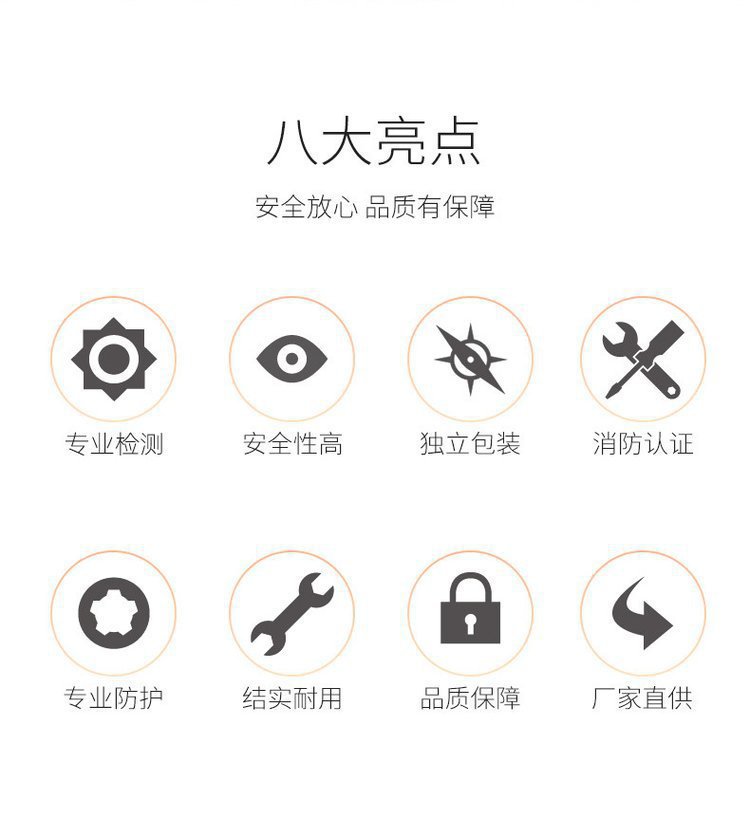 八大亮点

安全放心 品质有保障

专业检测 安全性高 独立包装 消防认证

专业防护 结实耐用 品质保障 厂家直供